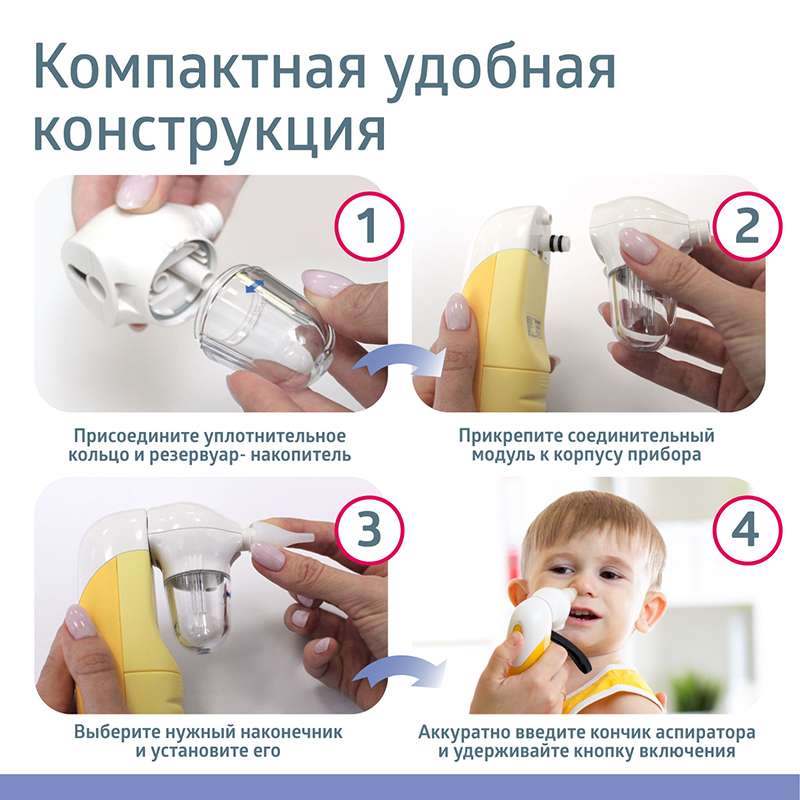 Компактная удобная конструкция

1

Присоедините уплотнительное кольцо и резервуар- накопитель

2

Прикрепите соединительный модуль к корпусу прибора

3

Выберите нужный наконечник и установите его

4

Аккуратно введите кончик аспиратора и удерживайте кнопку включения